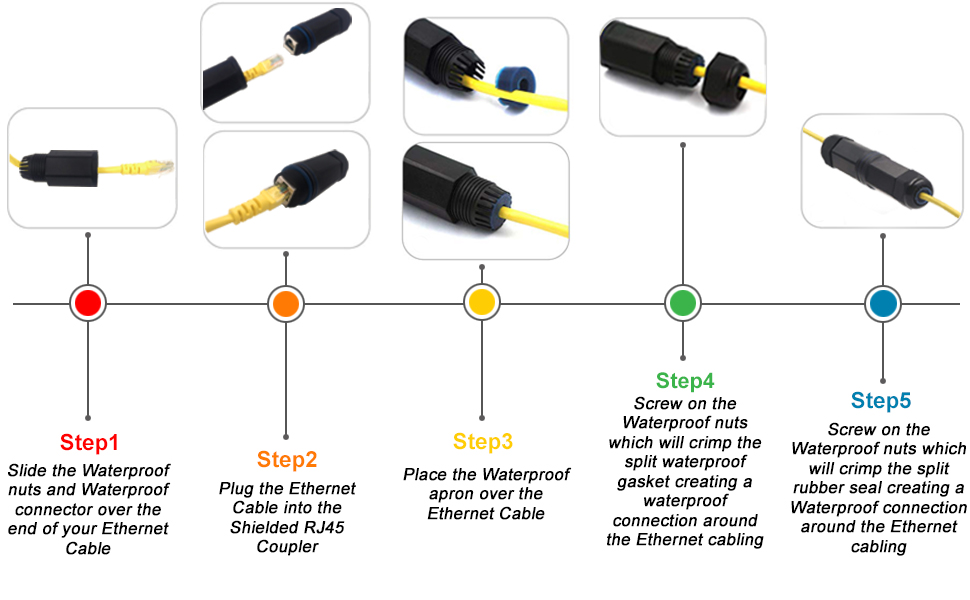 Step1
Slide the Waterproof nuts and Waterproof connector over the end of your Ethernet Cable

Step2
Plug the Ethernet Cable into the Shielded RJ45 Coupler

Step3
Place the Waterproof apron over the Ethernet Cable

Step4
Screw on the Waterproof nuts which will crimp the split waterproof gasket creating a waterproof connection around the Ethernet cabling

Step5
Screw on the Waterproof nuts which will crimp the split rubber seal creating a Waterproof connection around the Ethernet cabling