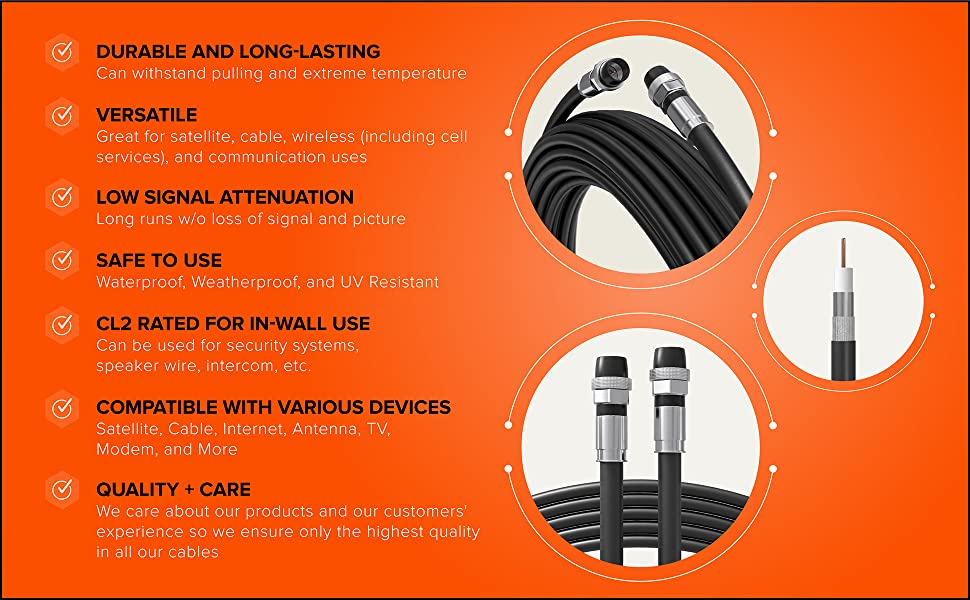 DURABLE AND LONG-LASTING
Can withstand pulling and extreme temperature

VERSATILE
Great for satellite, cable, wireless (including cell services), and communication uses

LOW SIGNAL ATTENUATION
Long runs w/o loss of signal and picture

SAFE TO USE
Waterproof, Weatherproof, and UV Resistant

CL2 RATED FOR IN-WALL USE
Can be used for security systems, speaker wire, intercom, etc.

COMPATIBLE WITH VARIOUS DEVICES
Satellite, Cable, Internet, Antenna, TV, Modem, and More

QUALITY + CARE
We care about our products and our customers' experience so we ensure only the highest quality in all our cables