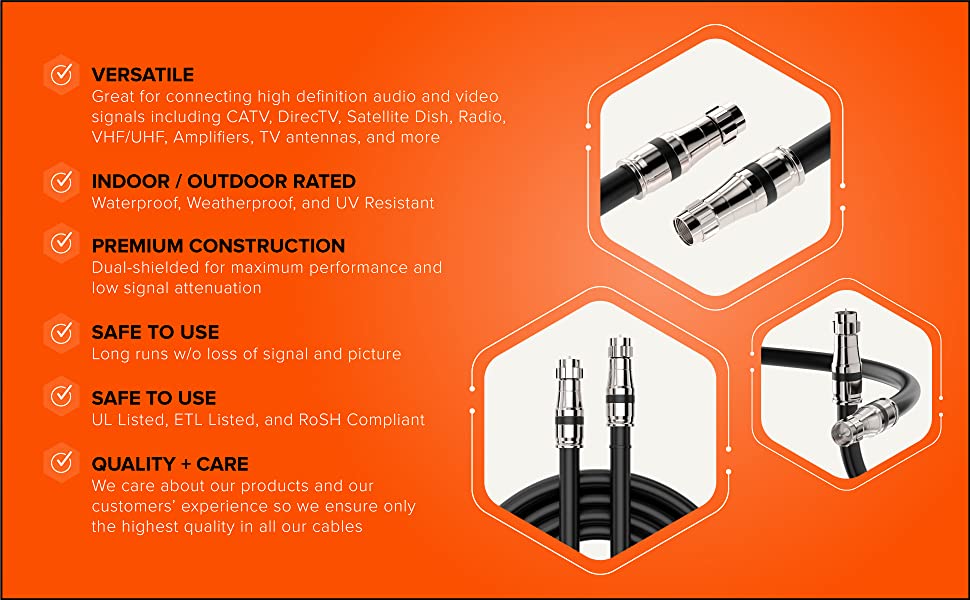 VERSATILE
Great for connecting high definition audio and video signals including CATV, DirecTV, Satellite Dish, Radio, VHF/UHF, Amplifiers, TV antennas, and more

INDOOR / OUTDOOR RATED
Waterproof, Weatherproof, and UV Resistant

PREMIUM CONSTRUCTION
Dual-shielded for maximum performance and low signal attenuation

SAFE TO USE
Long runs w/o loss of signal and picture

SAFE TO USE
UL Listed, ETL Listed, and RoSH Compliant

QUALITY + CARE
We care about our products and our customers' experience so we ensure only the highest quality in all our cables